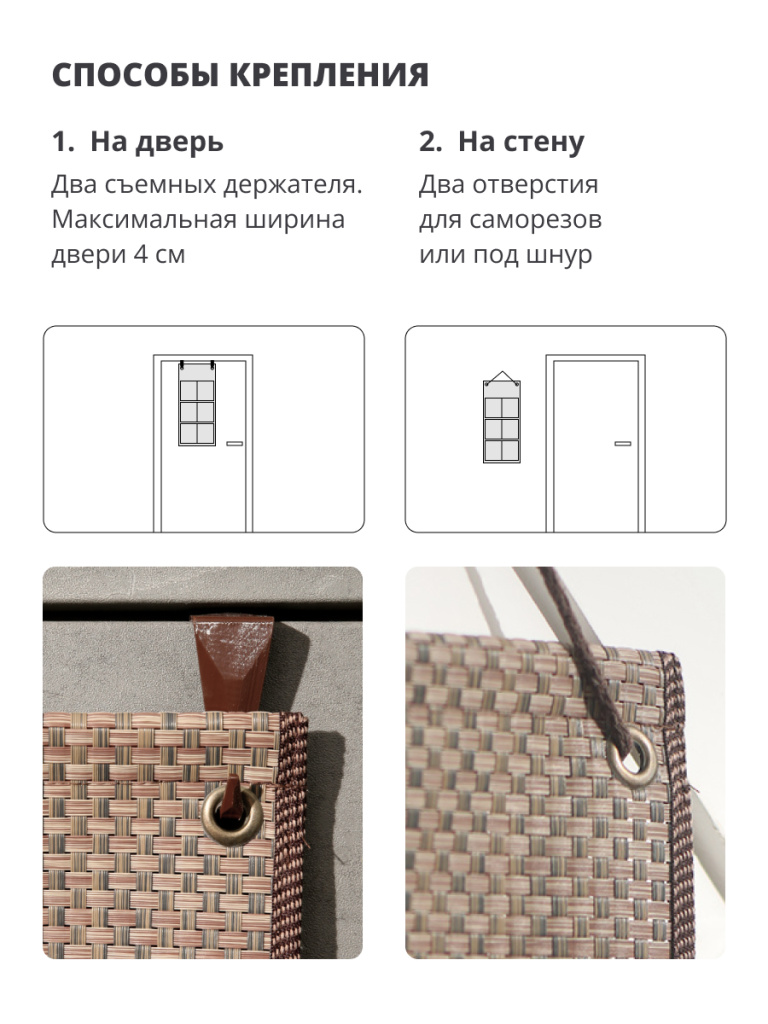 СПОСОБЫ КРЕПЛЕНИЯ

1. На дверь

Два съемных держателя. Максимальная ширина двери 4 см

2. На стену

Два отверстия для саморезов или под шнур