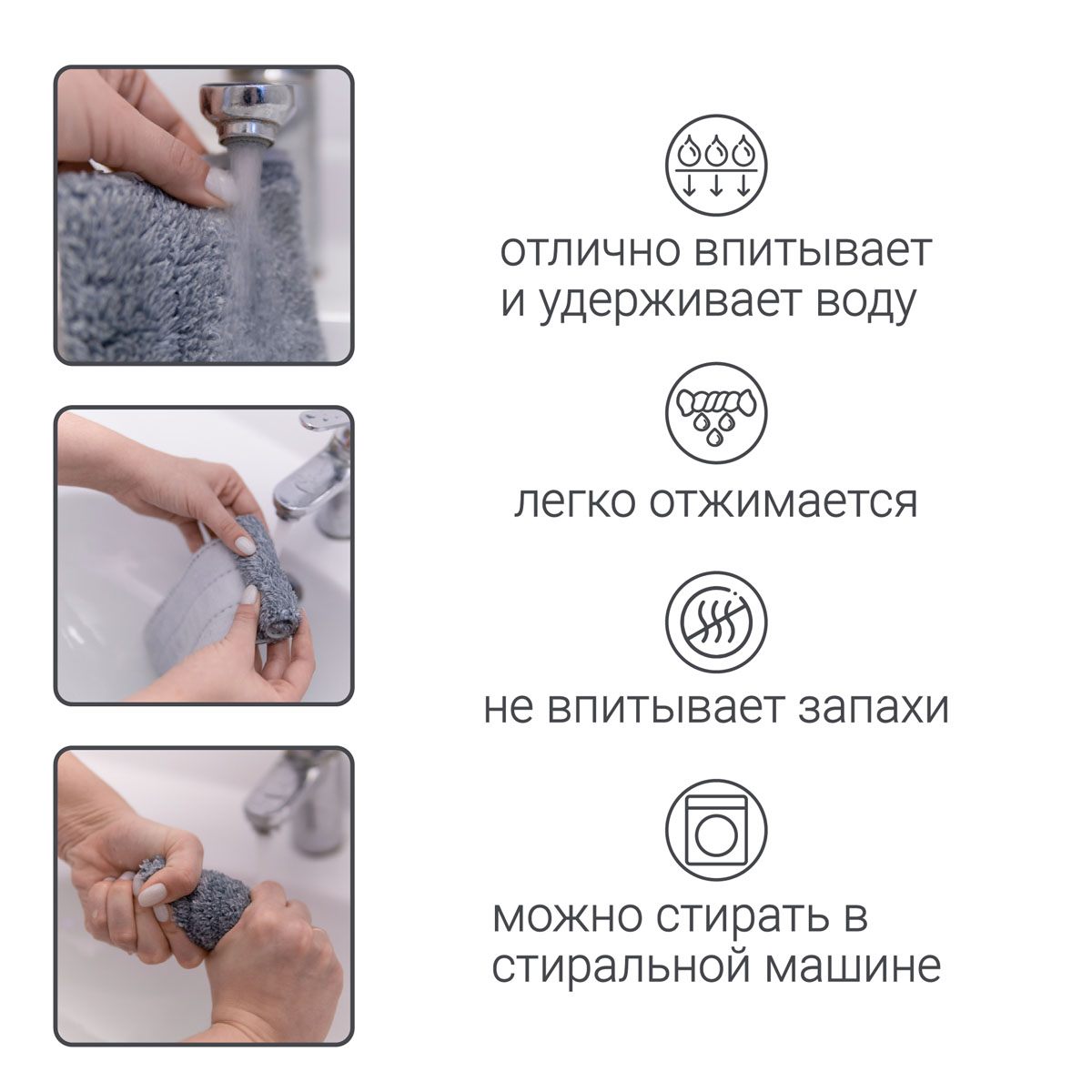 отлично впитывает
и удерживает воду

легко отжимается

не впитывает запахи

можно стирать в
стиральной машине