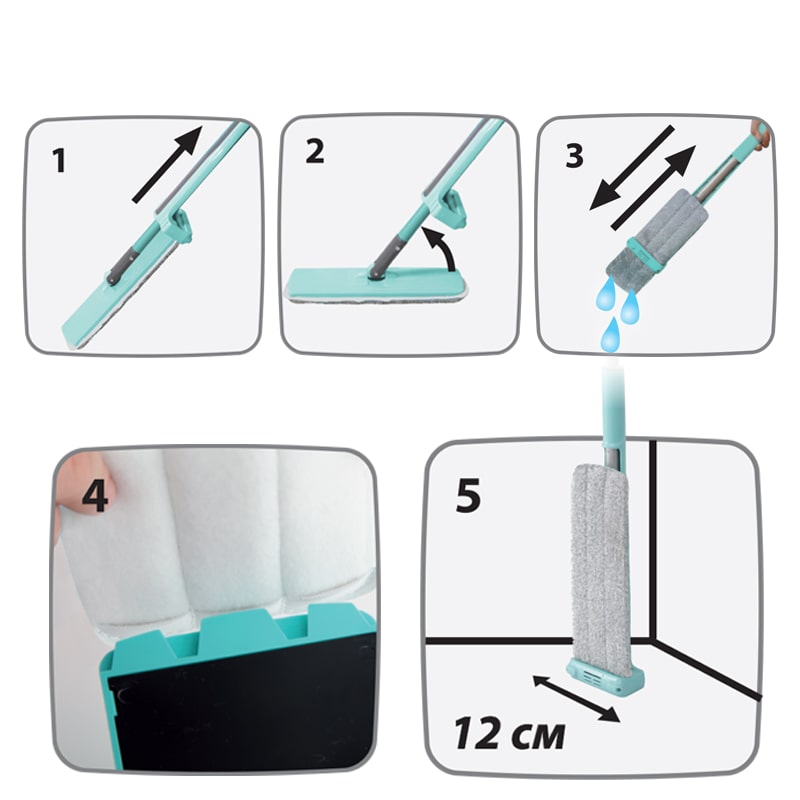 1

2

3

4

5

12 см