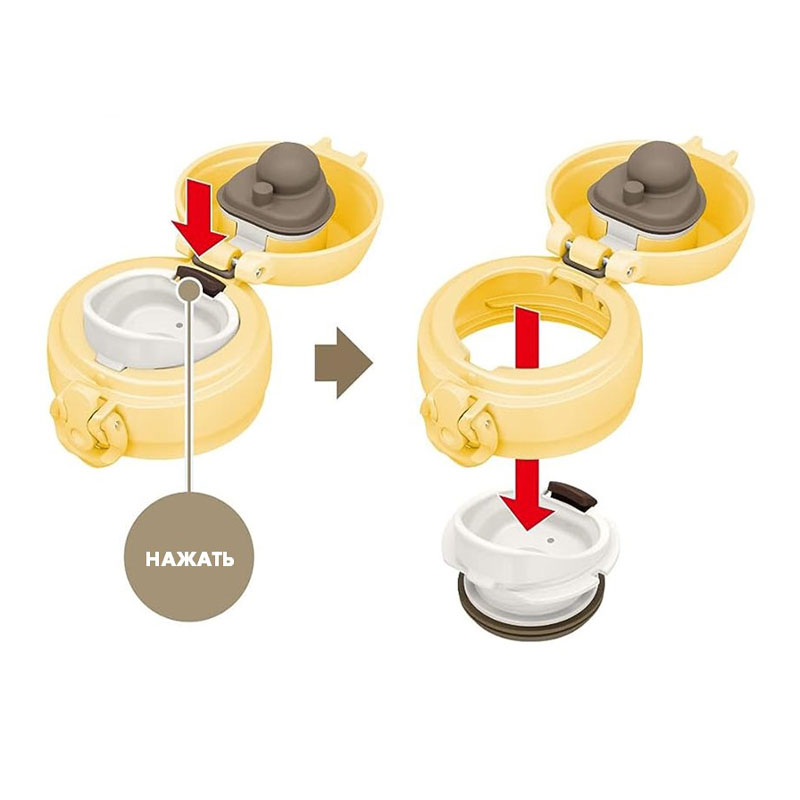 НАЖАТЬ