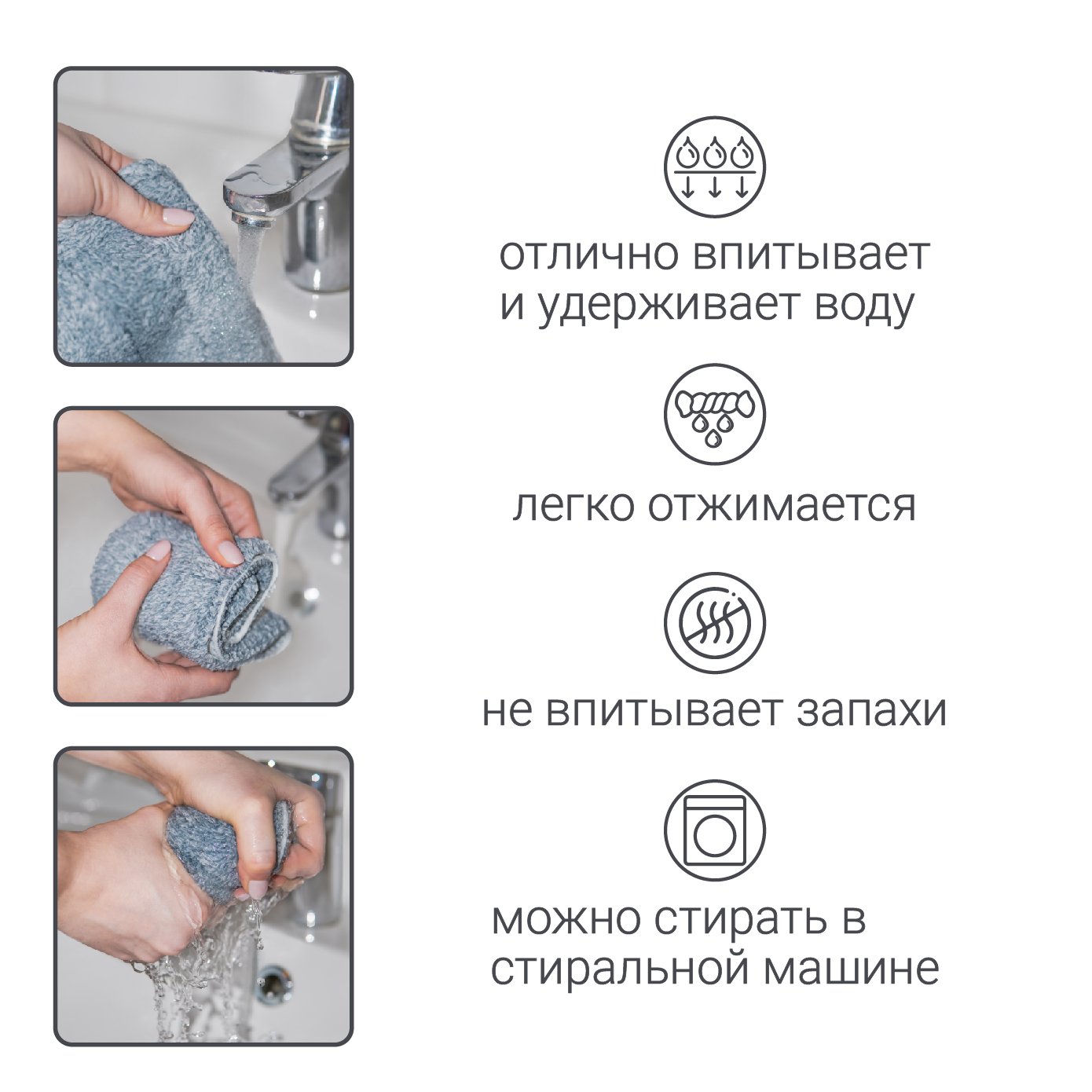 отлично впитывает и удерживает воду

легко отжимается

не впитывает запахи

можно стирать в стиральной машине